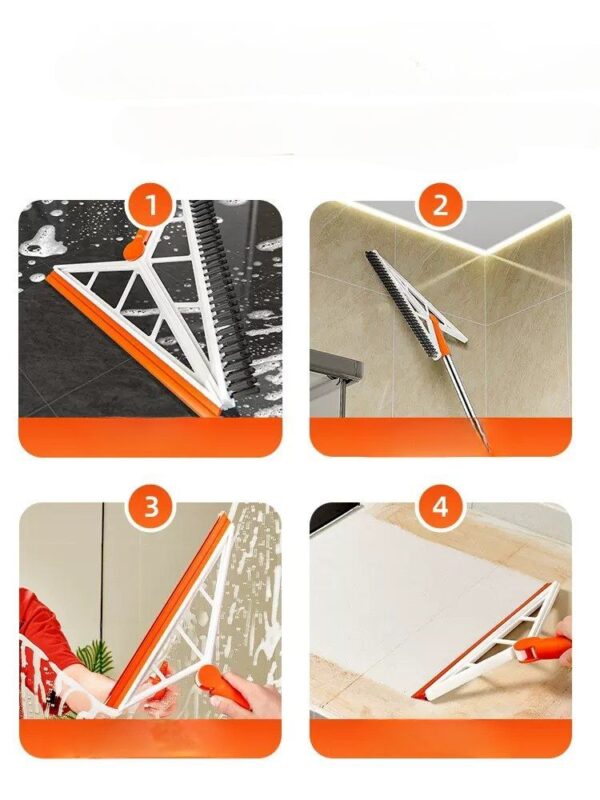 1

2

3

4